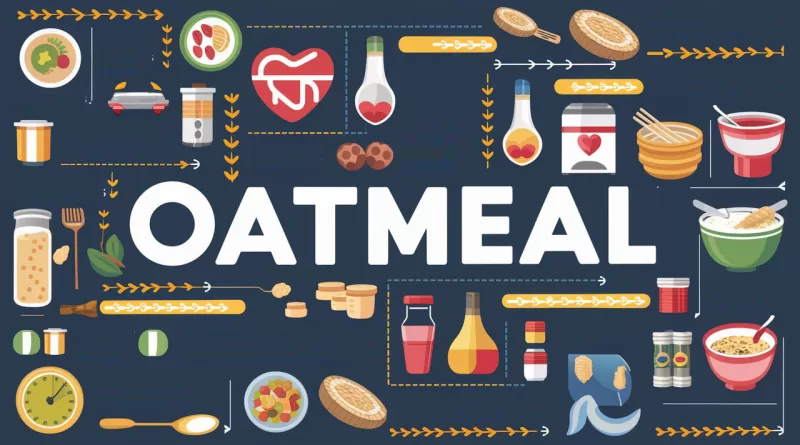 OATMEAL